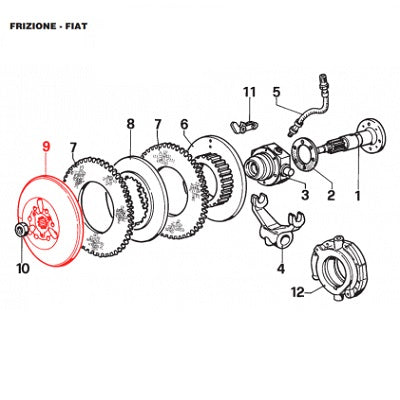 FRIZIONE - FIAT

11
5
8
7
6
9
7
3
2
1
10
4
12