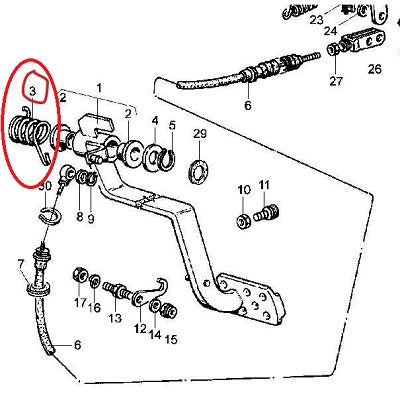 23
24
26
27
6
3
2
1
2
4
5
29
30
8
9
10
11
7
17
16
13
12
14
15
6