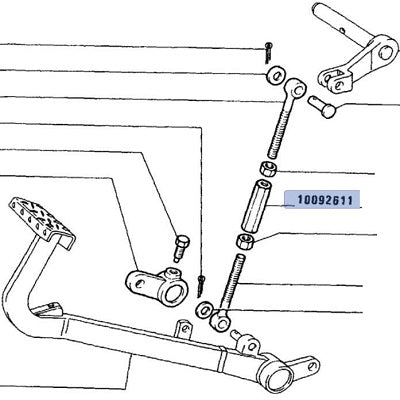 10092611