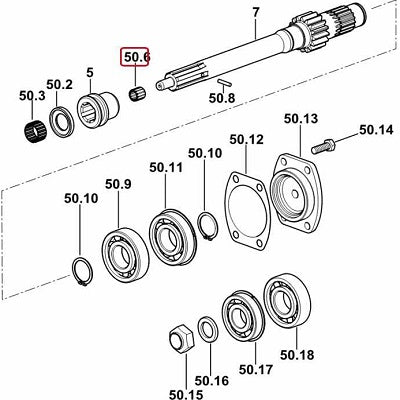 7
50.6
5
50.2
50.3
50.8
50.13
50.14
50.12
50.10
50.11
50.9
50.10
50.18
50.17
50.16
50.15