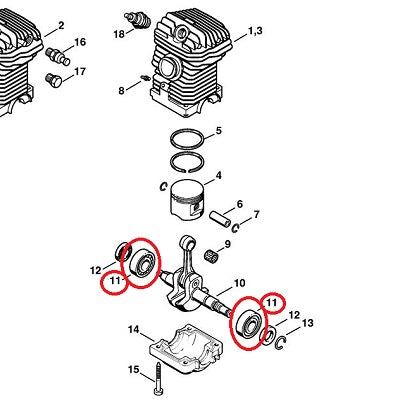 2
16
17
18
1,3
8
5
4
6
7
9
12
11
10
11
12
13
14
15