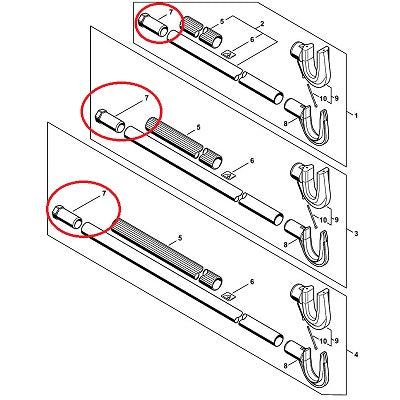 7
5
2
6
10
9
1
8
7
5
6
10
9
3
8
7
5
6
10
9
4
8