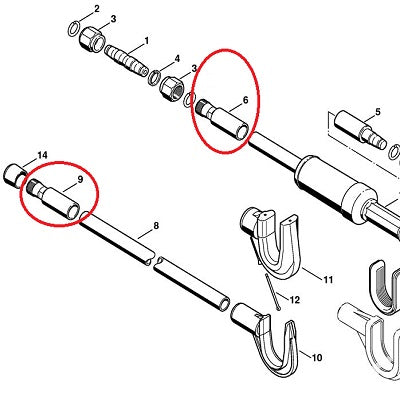 2
3
1
4
3
6
5
14
9
8
11
12
10