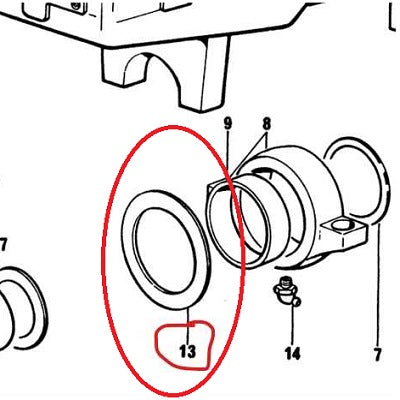 9
8
7
13
14
7