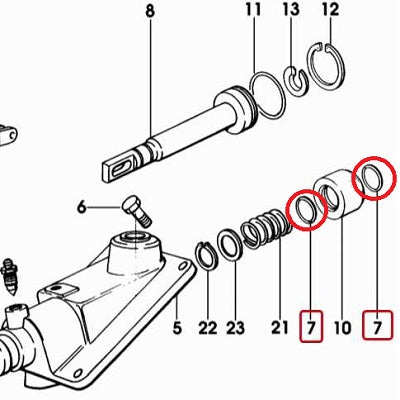 8
11
13
12
6
5
22
23
21
7
10
7