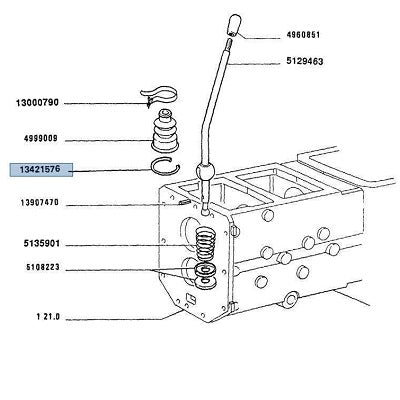 4960851
5129463
13000790
4999009
13421576
13907470
5135901
5108223
1 21.0